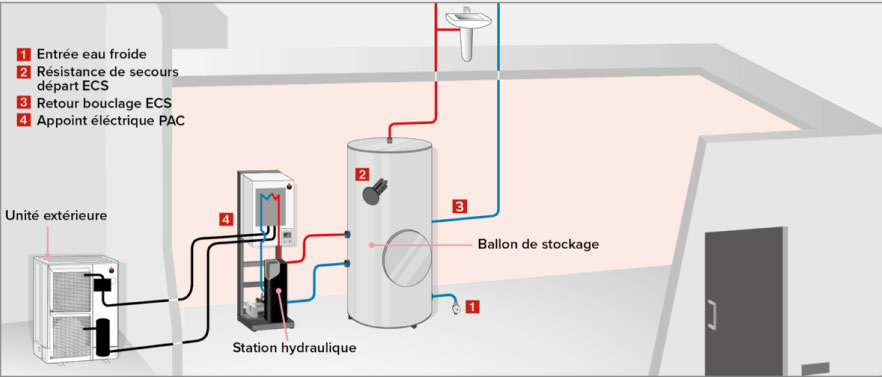 1 Entrée eau froide
2 Résistance de secours départ ECS
3 Retour bouclage ECS
4 Appoint éléctrique PAC

Unité extérieure

4

2

3

Ballon de stockage

1

Station hydraulique